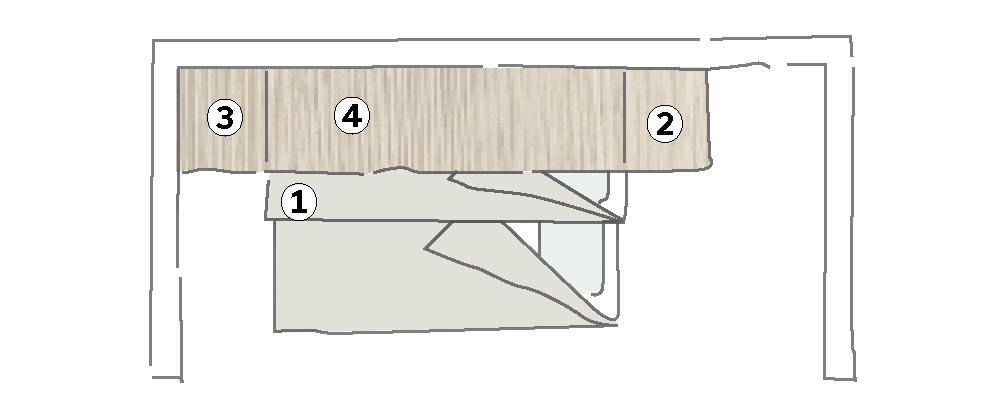 3
4
2
1