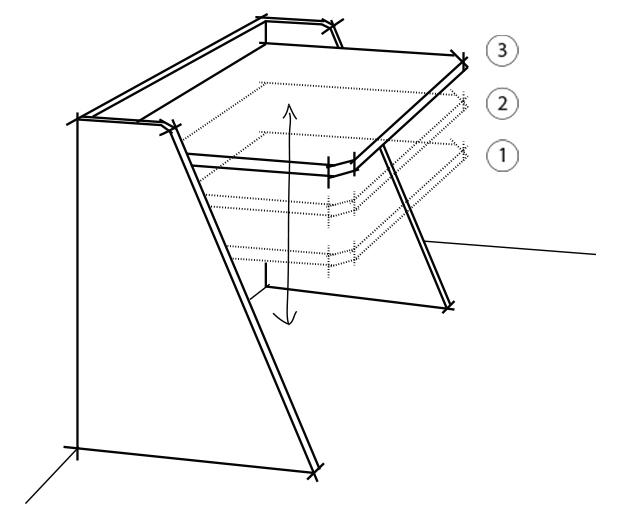 3
2
1